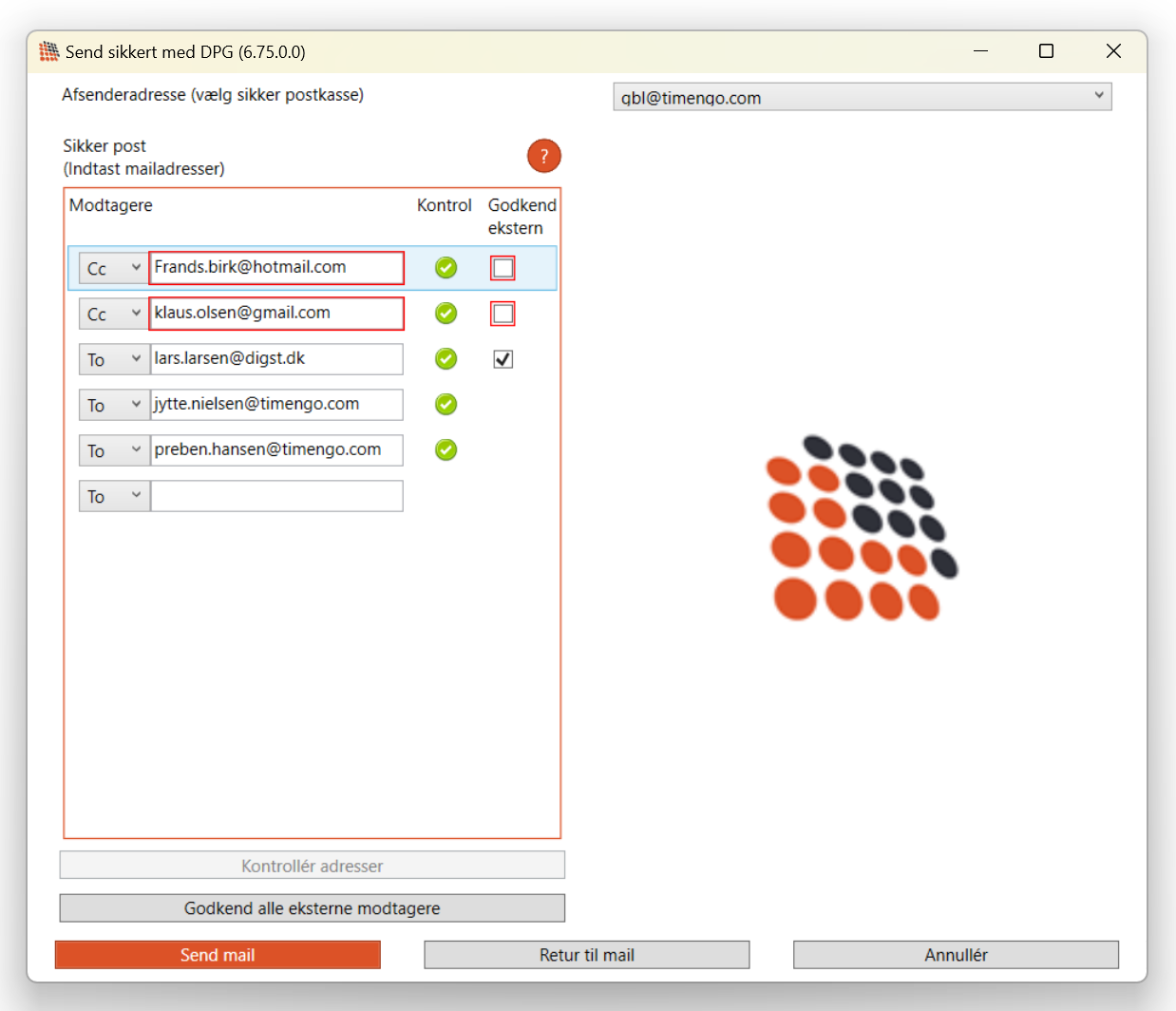 Send sikkert med DPG (6.75.0.0)

Afsenderadresse (vælg sikker postkasse)

gbl@timengo.com

Sikker post
(Indtast mailadresser)

?

| Modtagere | | Kontrol | Godkend ekstern |
|---|---|---|---|
| Cc | Frands.birk@hotmail.com | | |
| Cc | klaus.olsen@gmail.com | | |
| To | lars.larsen@digst.dk | | |
| To | jytte.nielsen@timengo.com | | |
| To | preben.hansen@timengo.com | | |
| To | | | |

Kontrollér adresser

Godkend alle eksterne modtagere

Send mail

Retur til mail

Annullér